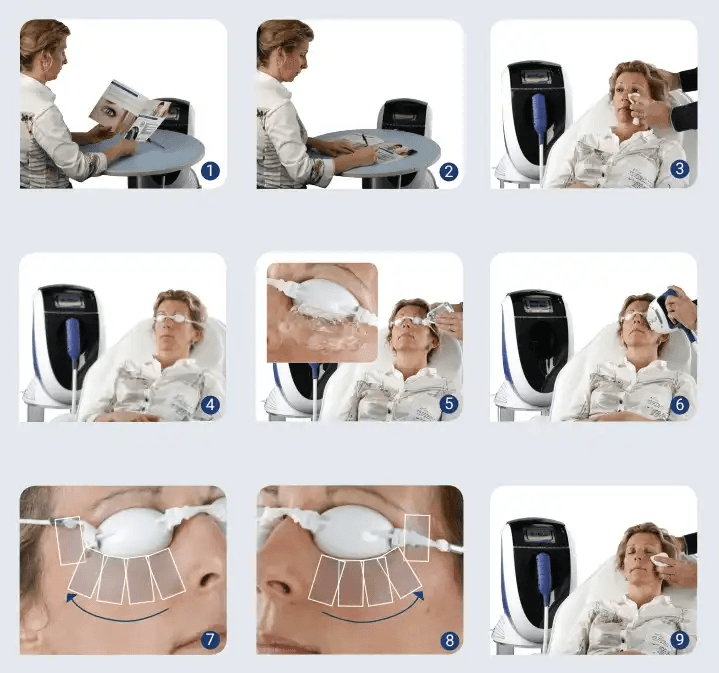 1
2
3
4
5
6
7
8
9